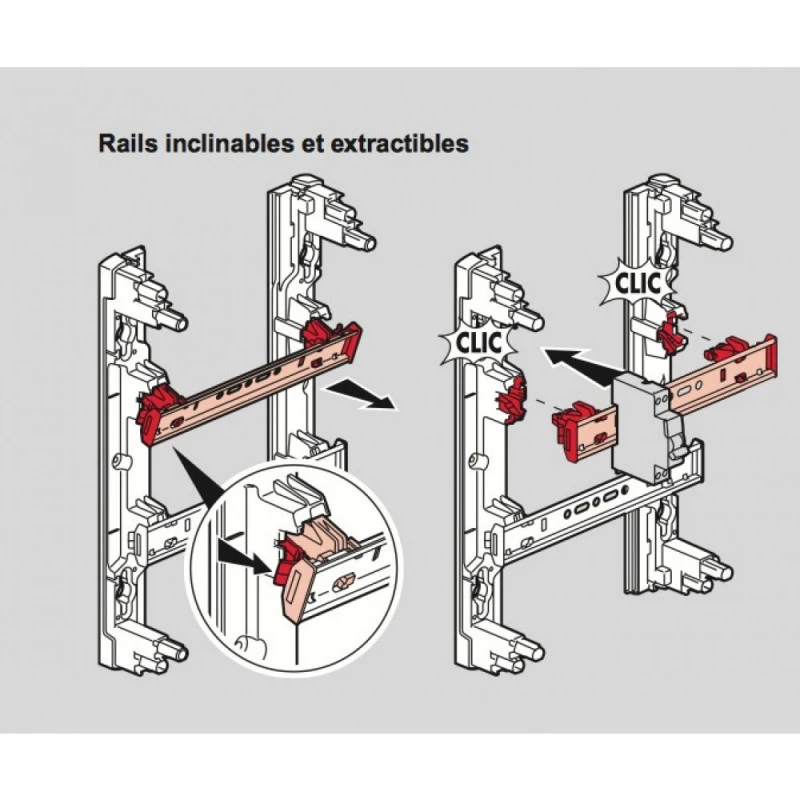 Rails inclinables et extractibles

CLIC

CLIC