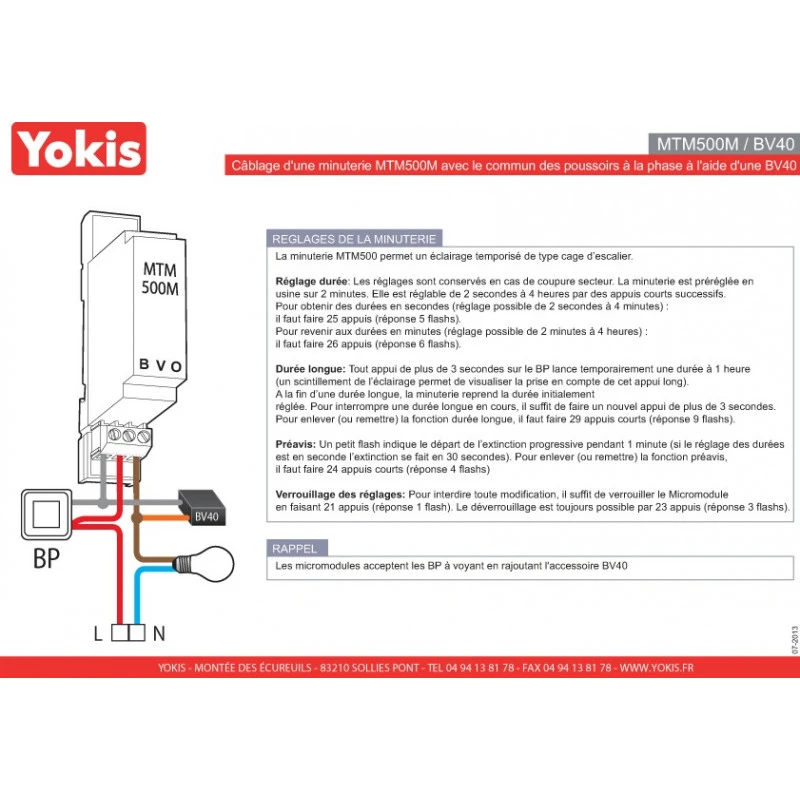 Yokis

MTM500M / BV40

Câblage d'une minuterie MTM500M avec le commun des poussoirs à la phase à l'aide d'une BV40

MTM 500M

B V O

BV40

BP

L N

REGLAGES DE LA MINUTERIE

La minuterie MTM500 permet un éclairage temporisé de type cage d'escalier.

Réglage durée: Les réglages sont conservés en cas de coupure secteur. La minuterie est préréglée en usine sur 2 minutes. Elle est réglable de 2 secondes à 4 heures par des appuis courts successifs.
Pour obtenir des durées en secondes (réglage possible de 2 secondes à 4 minutes) :
il faut faire 25 appuis (réponse 5 flashs).
Pour revenir aux durées en minutes (réglage possible de 2 minutes à 4 heures) :
il faut faire 26 appuis (réponse 6 flashs).

Durée longue: Tout appui de plus de 3 secondes sur le BP lance temporairement une durée à 1 heure (un scintillement de l'éclairage permet de visualiser la prise en compte de cet appui long).
A la fin d'une durée longue, la minuterie reprend la durée initialement
réglée. Pour interrompre une durée longue en cours, il suffit de faire un nouvel appui de plus de 3 secondes.
Pour enlever (ou remettre) la fonction durée longue, il faut faire 29 appuis courts (réponse 9 flashs).

Préavis: Un petit flash indique le départ de l'extinction progressive pendant 1 minute (si le réglage des durées est en seconde l'extinction se fait en 30 secondes). Pour enlever (ou remettre) la fonction préavis,
il faut faire 24 appuis courts (réponse 4 flashs)

Verrouillage des réglages: Pour interdire toute modification, il suffit de verrouiller le Micromodule en faisant 21 appuis (réponse 1 flash). Le déverrouillage est toujours possible par 23 appuis (réponse 3 flashs).

RAPPEL

Les micromodules acceptent les BP à voyant en rajoutant l'accessoire BV40

07-2013

YOKIS - MONTÉE DES ÉCUREUILS - 83210 SOLLIES PONT - TEL 04 94 13 81 78 - FAX 04 94 13 81 78 - WWW.YOKIS.FR